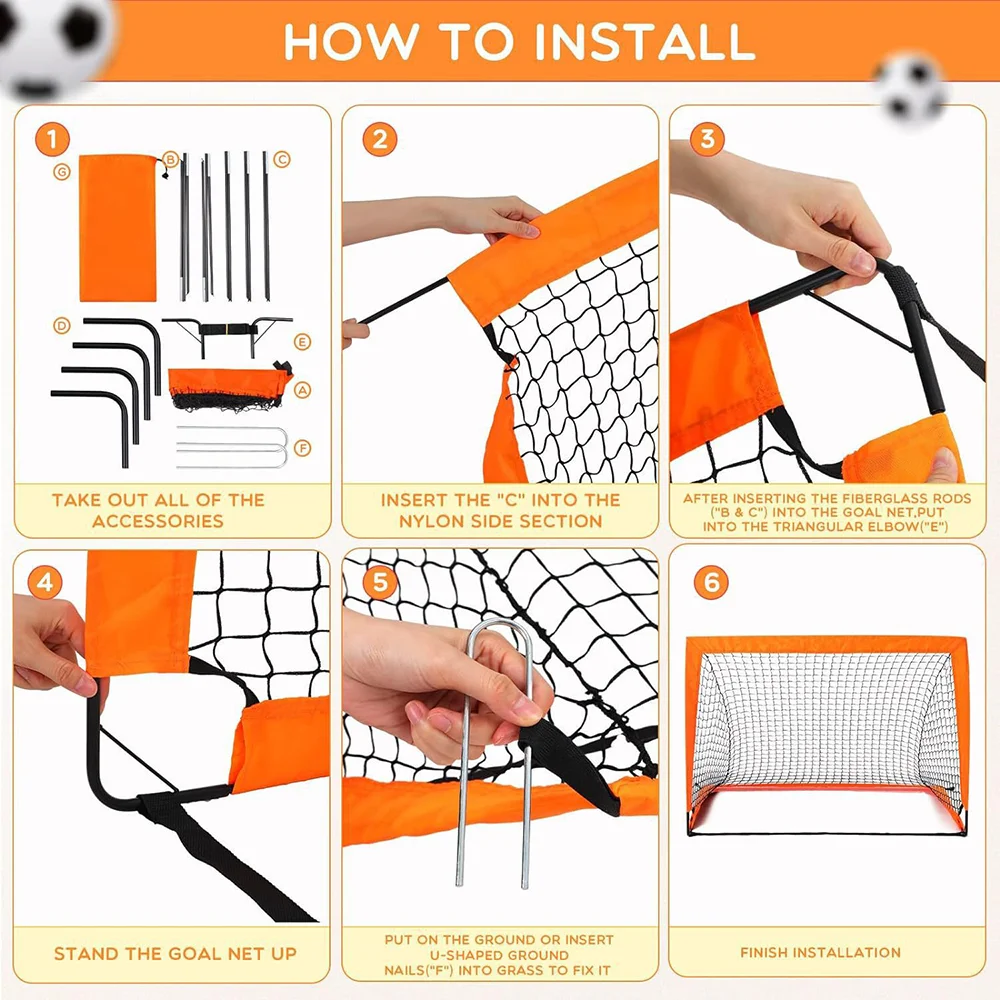 HOW TO INSTALL

1

G B C

D E

A

F

TAKE OUT ALL OF THE ACCESSORIES

2

INSERT THE "C" INTO THE NYLON SIDE SECTION

3

AFTER INSERTING THE FIBERGLASS RODS ("B & C") INTO THE GOAL NET,PUT INTO THE TRIANGULAR ELBOW("E")

4

STAND THE GOAL NET UP

5

PUT ON THE GROUND OR INSERT U-SHAPED GROUND NAILS("F") INTO GRASS TO FIX IT

6

FINISH INSTALLATION