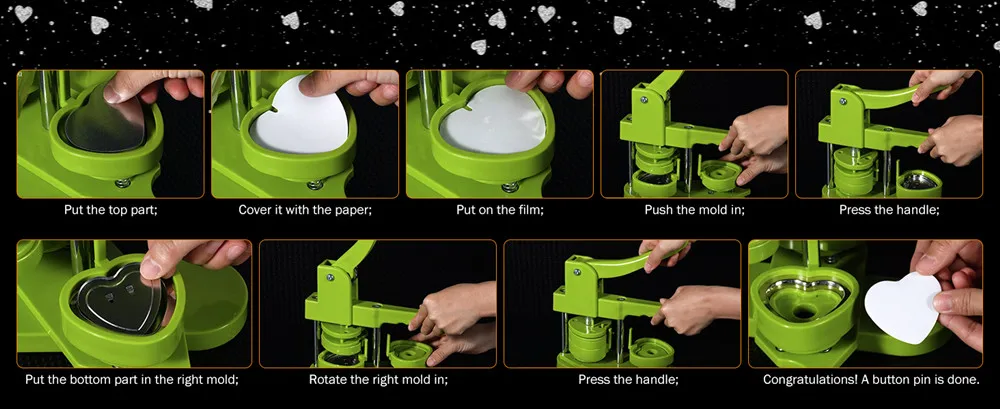 Put the top part;

Cover it with the paper;

Put on the film;

Push the mold in;

Press the handle;

Put the bottom part in the right mold;

Rotate the right mold in;

Press the handle;

Congratulations! A button pin is done.