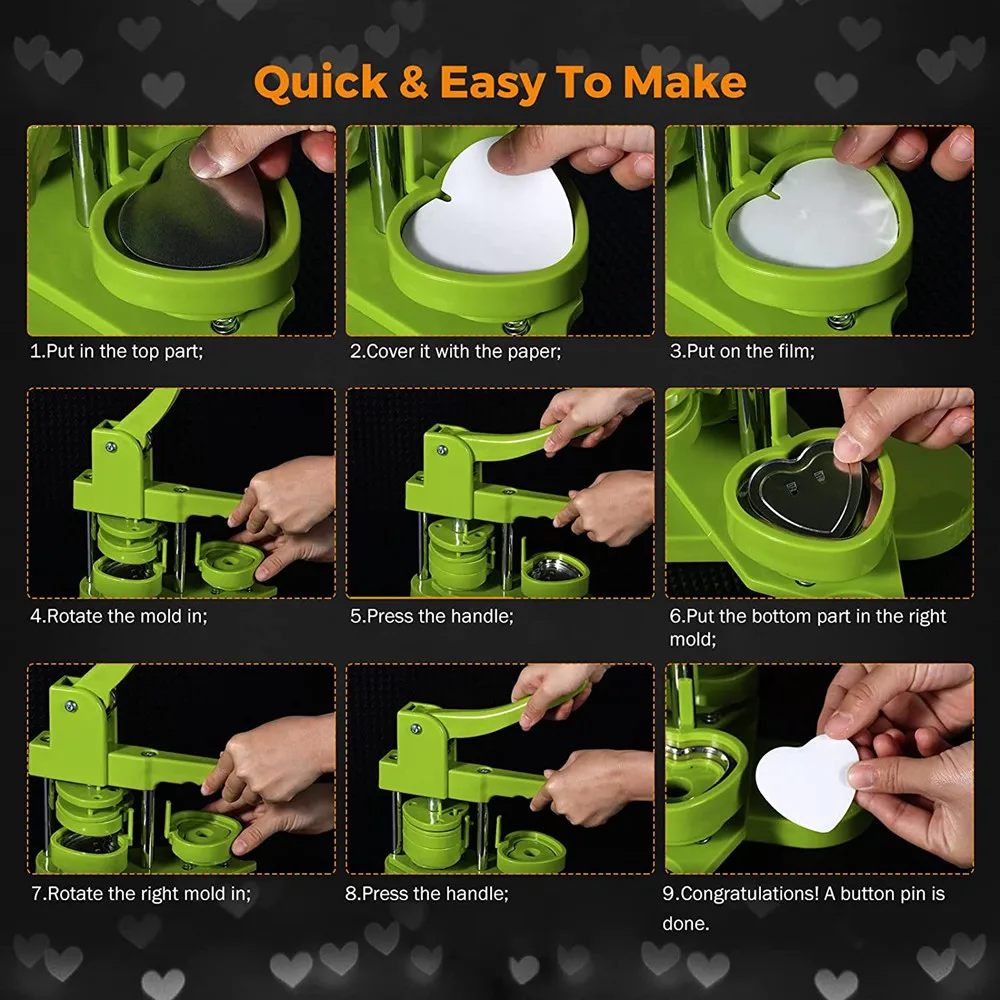 Quick & Easy To Make

1.Put in the top part;

2.Cover it with the paper;

3.Put on the film;

4.Rotate the mold in;

5.Press the handle;

6.Put the bottom part in the right mold;

7.Rotate the right mold in;

8.Press the handle;

9.Congratulations! A button pin is done.