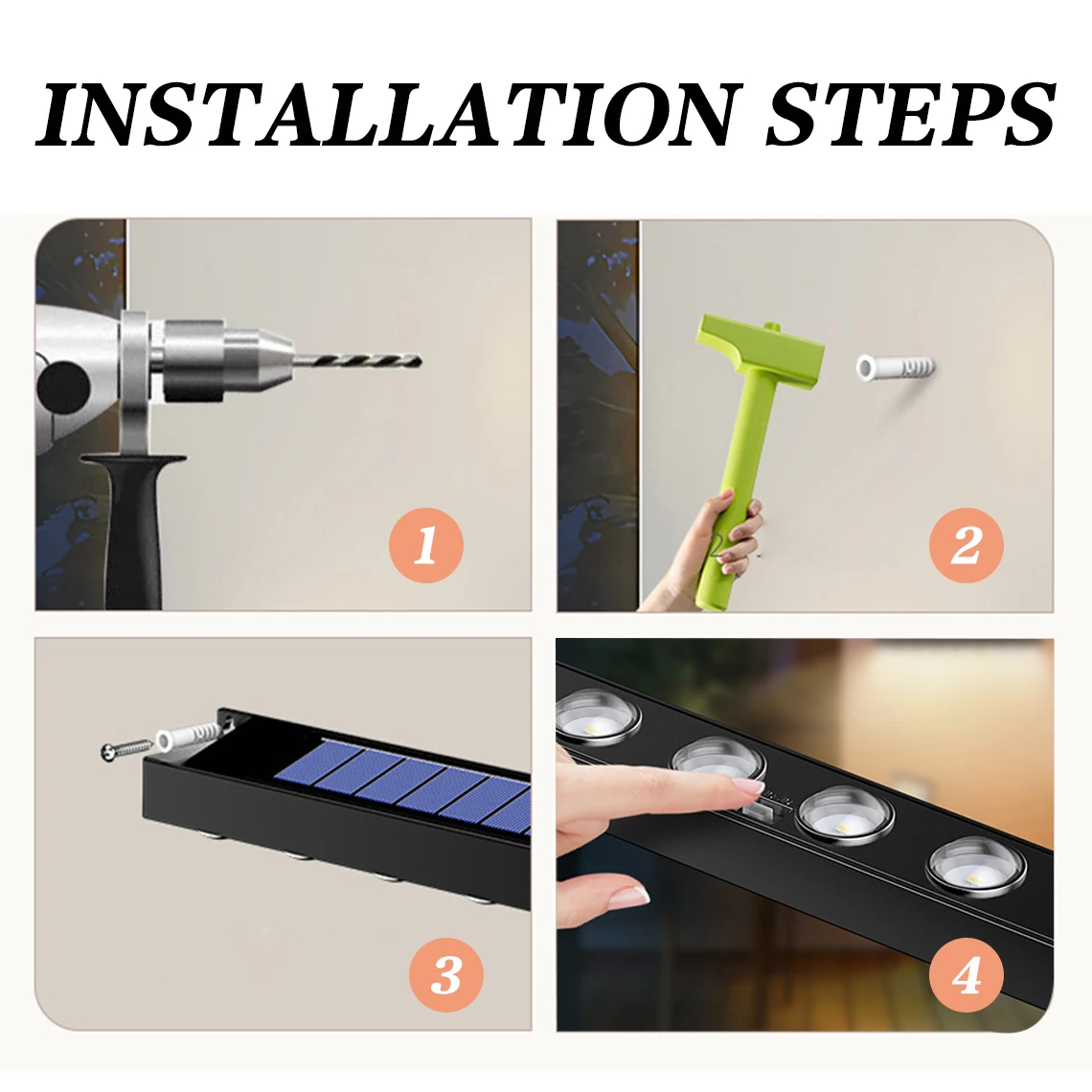 INSTALLATION STEPS

1

2

3

4