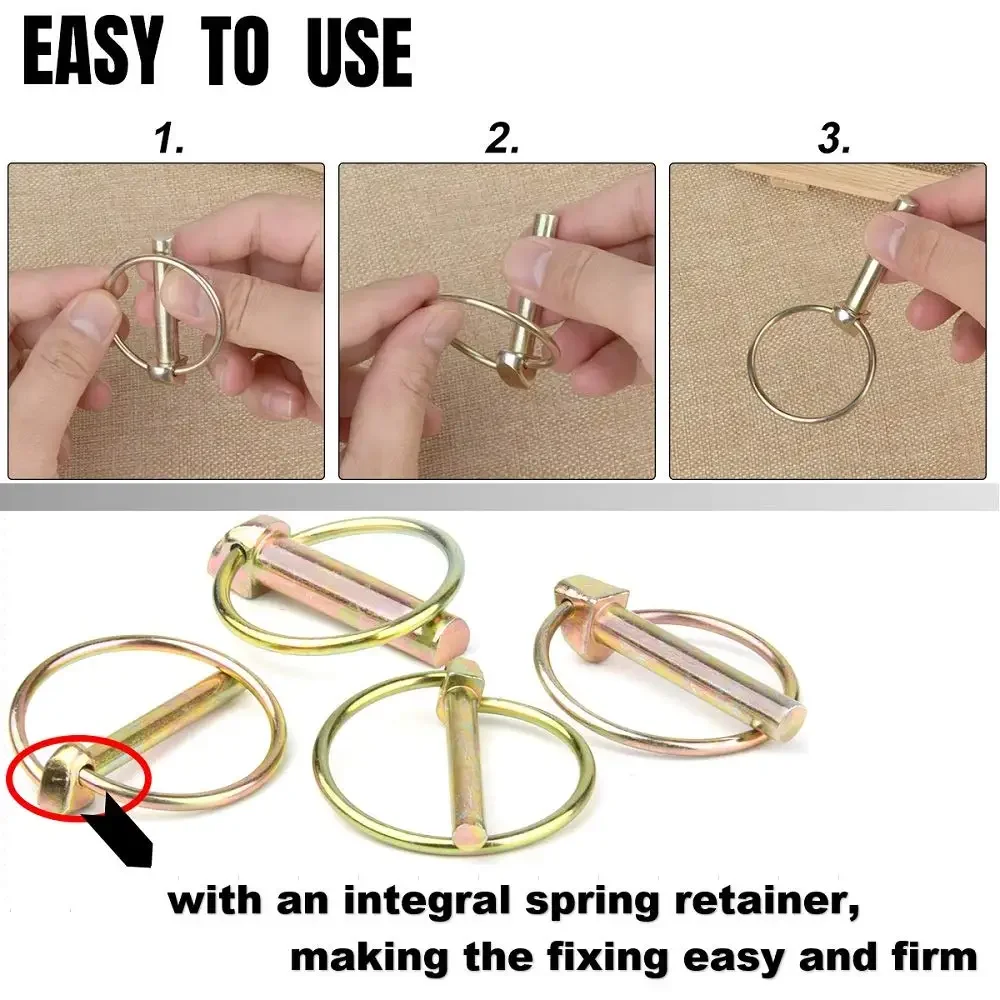 EASY TO USE

1.

2.

3.

with an integral spring retainer, making the fixing easy and firm