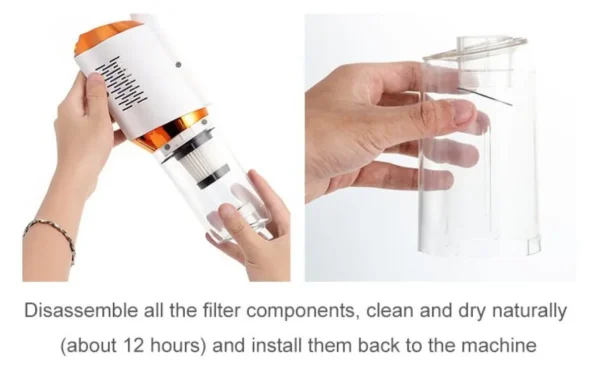 Disassemble all the filter components, clean and dry naturally (about 12 hours) and install them back to the machine