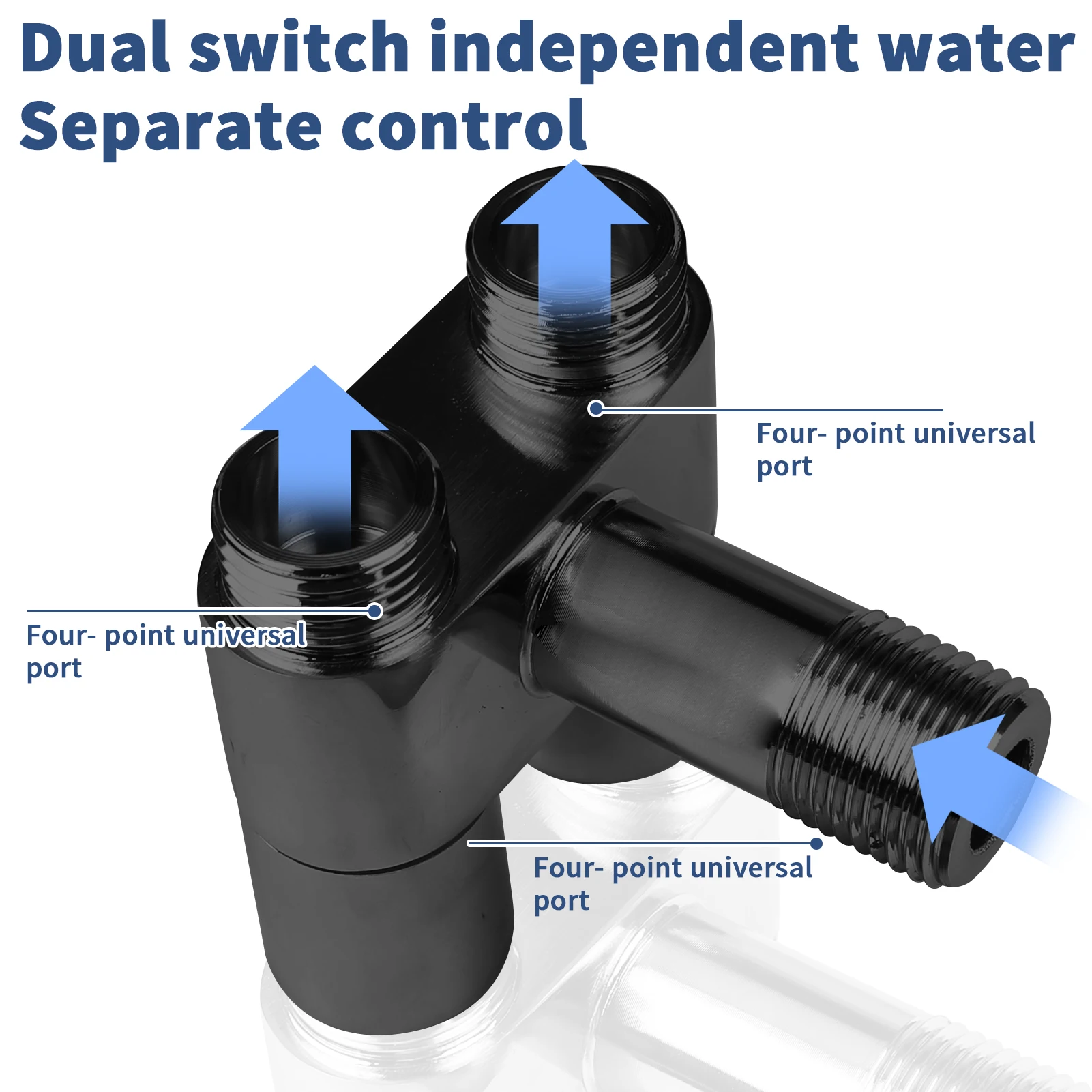 Dual switch independent water
Separate control

Four- point universal port

Four- point universal port

Four- point universal port