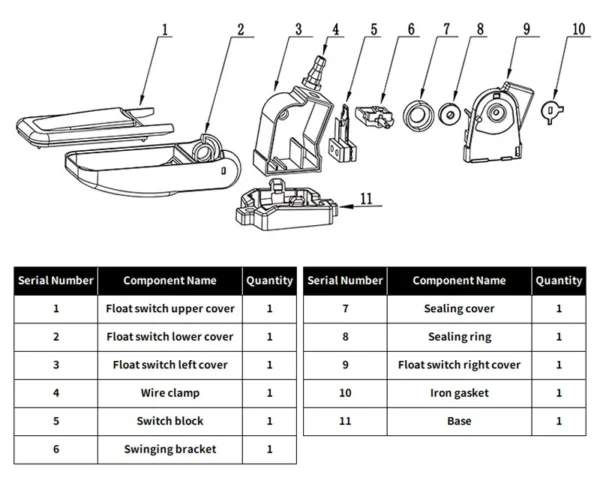 1 2 3 4 5 6 7 8 9 10

11

| Serial Number | Component Name | Quantity |
|---|---|---|
| 1 | Float switch upper cover | 1 |
| 2 | Float switch lower cover | 1 |
| 3 | Float switch left cover | 1 |
| 4 | Wire clamp | 1 |
| 5 | Switch block | 1 |
| 6 | Swinging bracket | 1 |

| Serial Number | Component Name | Quantity |
|---|---|---|
| 7 | Sealing cover | 1 |
| 8 | Sealing ring | 1 |
| 9 | Float switch right cover | 1 |
| 10 | Iron gasket | 1 |
| 11 | Base | 1 |