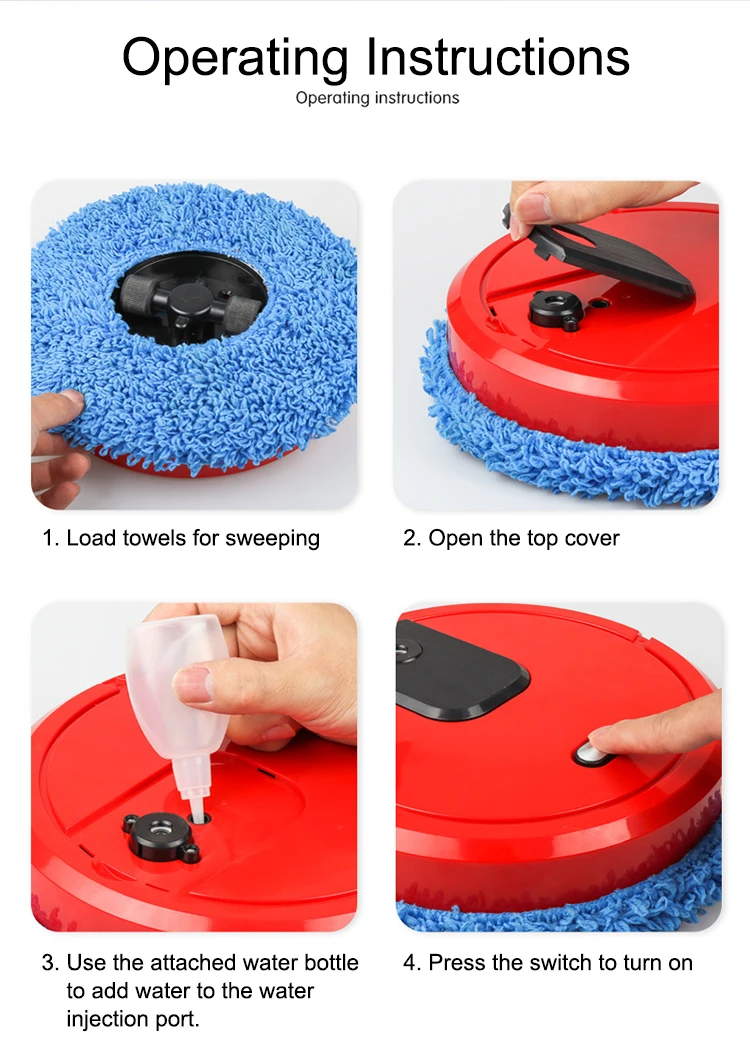 Operating Instructions

Operating instructions

1. Load towels for sweeping

2. Open the top cover

3. Use the attached water bottle to add water to the water injection port.

4. Press the switch to turn on