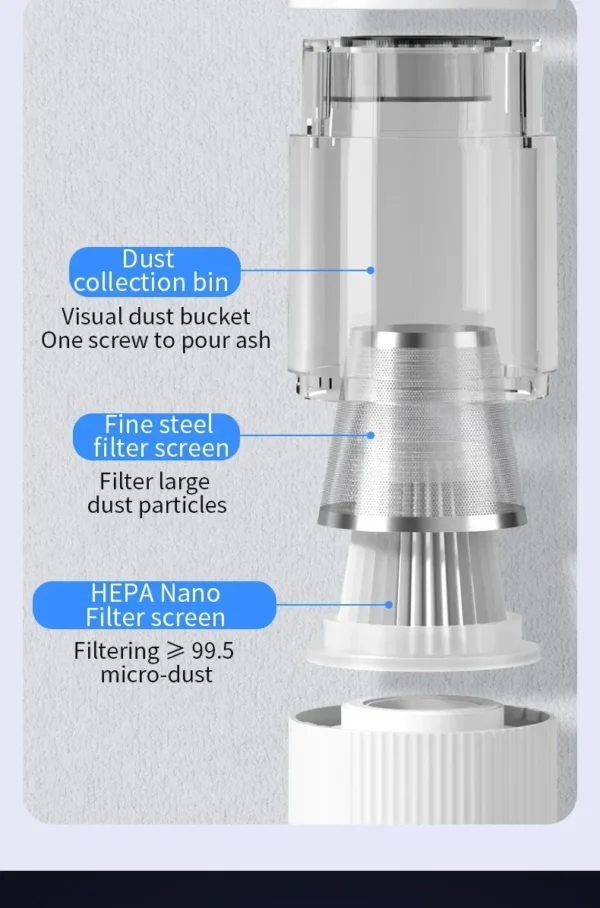 Dust collection bin

Visual dust bucket
One screw to pour ash

Fine steel filter screen

Filter large dust particles

HEPA Nano Filter screen

Filtering $\geqslant$ 99.5 micro-dust