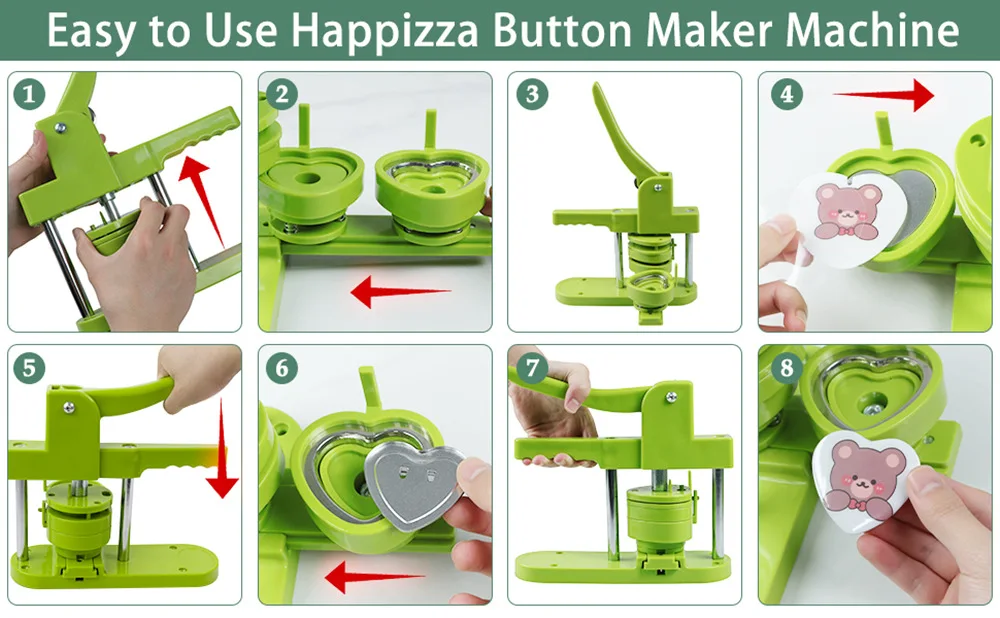 Easy to Use Happizza Button Maker Machine

1

2

3

4

5

6

7

8