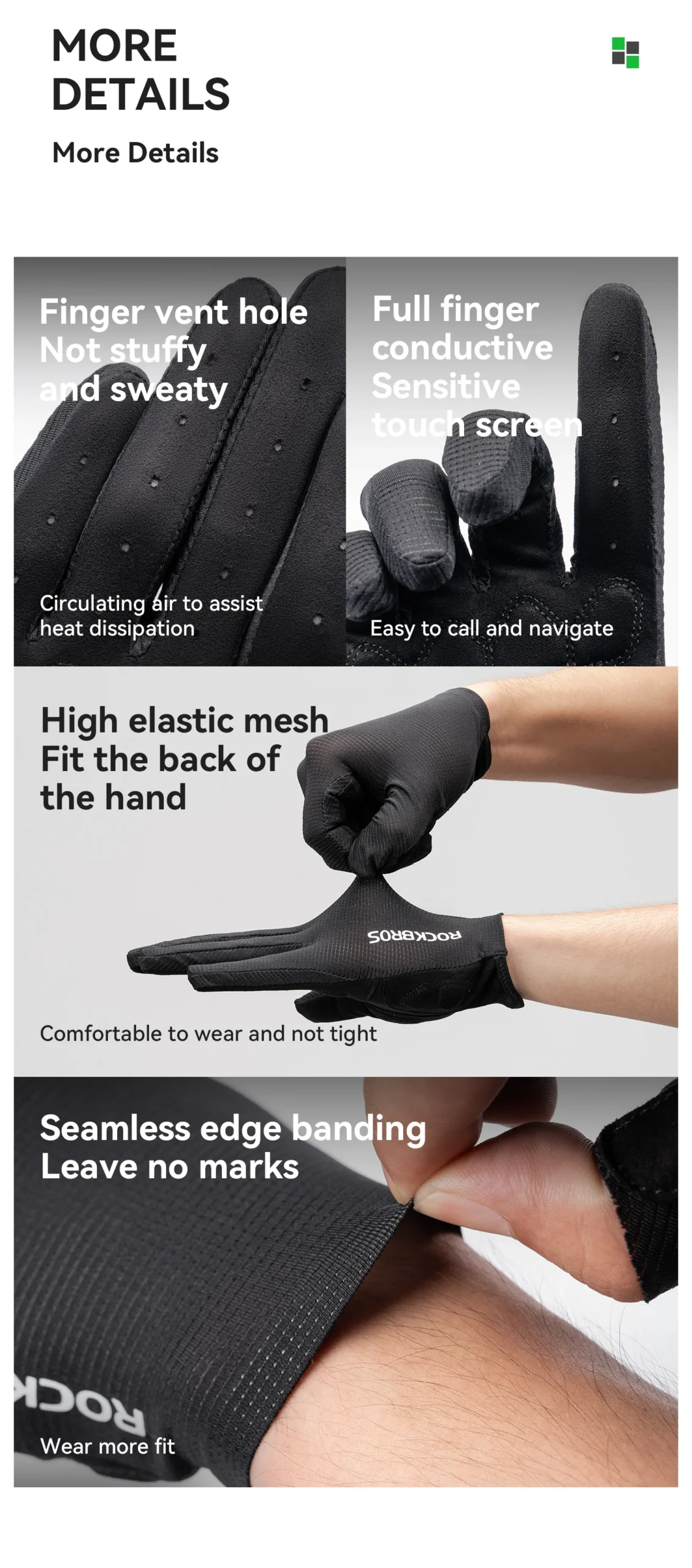 MORE DETAILS

More Details

Finger vent hole
Not stuffy
and sweaty

Circulating air to assist heat dissipation

Full finger conductive
Sensitive touch screen

Easy to call and navigate

High elastic mesh
Fit the back of the hand

ROCKBROS

Comfortable to wear and not tight

Seamless edge banding
Leave no marks

ROCK

Wear more fit